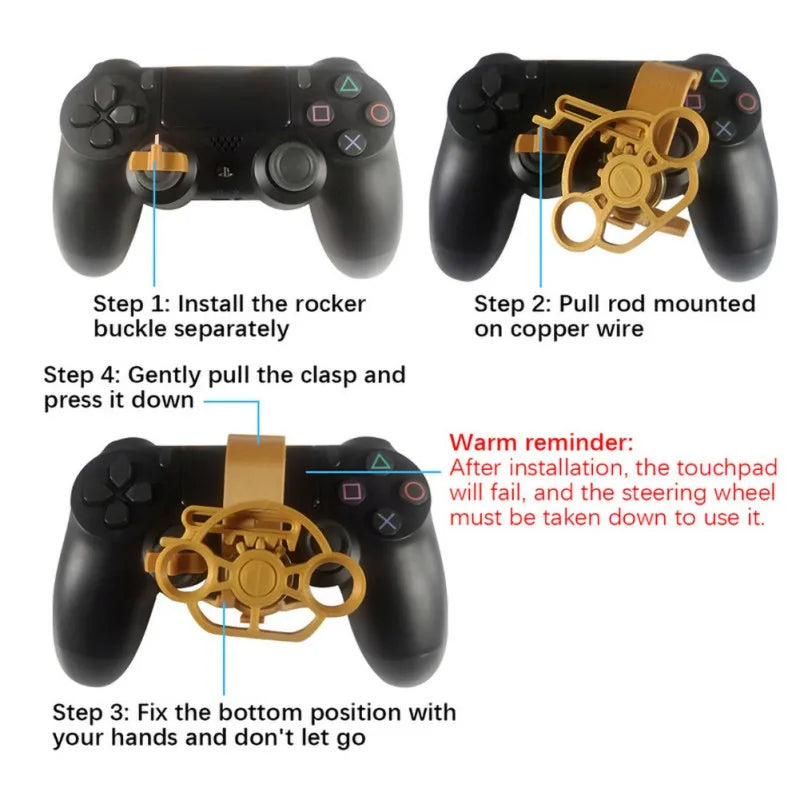 Step 1: Install the rocker buckle separately

Step 2: Pull rod mounted on copper wire

Step 4: Gently pull the clasp and press it down

Warm reminder:
After installation, the touchpad will fail, and the steering wheel must be taken down to use it.

Step 3: Fix the bottom position with your hands and don't let go