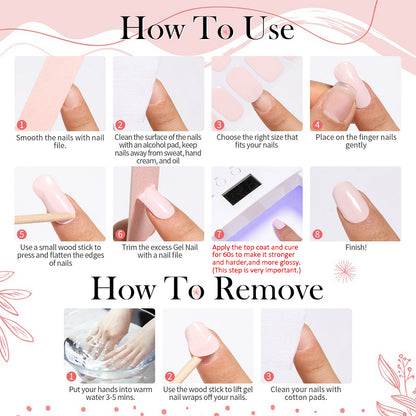 How To Use

1
Smooth the nails with nail file.

2
Clean the surface of the nails with an alcohol pad, keep nails away from sweat, hand cream, and oil

3
Choose the right size that fits your nails

4
Place on the finger nails gently

5
Use a small wood stick to press and flatten the edges of nails

6
Trim the excess Gel Nail with a nail file

7
Apply the top coat and cure for 60s to make it stronger and harder,and more glossy. (This step is very important.)

8
Finish!

How To Remove

1
Put your hands into warm water 3-5 mins.

2
Use the wood stick to lift gel nail wraps off your nails.

3
Clean your nails with cotton pads.